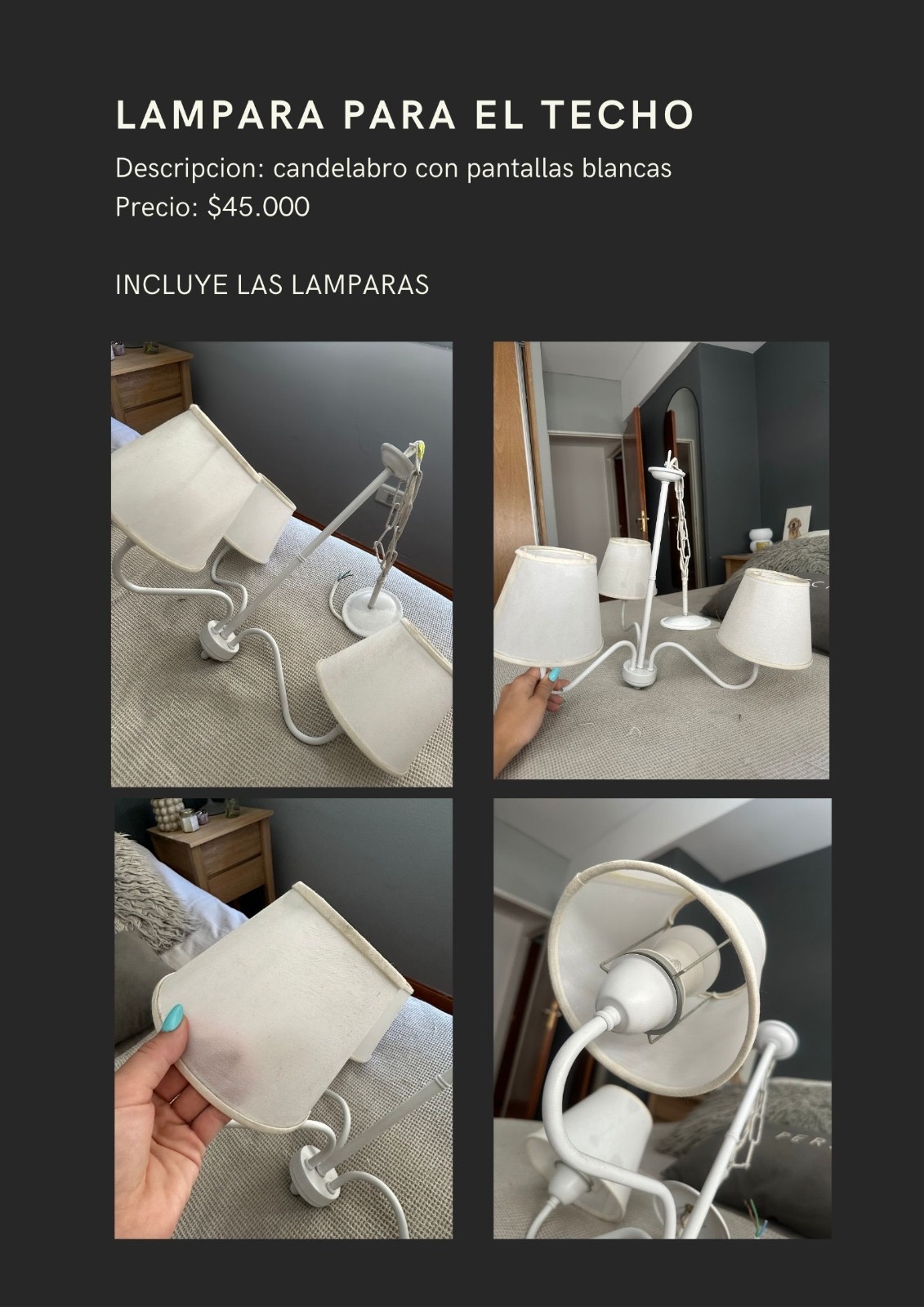 LAMPARA PARA EL TECHO

Descripcion: candelabro con pantallas blancas
Precio: $45.000

INCLUYE LAS LAMPARAS